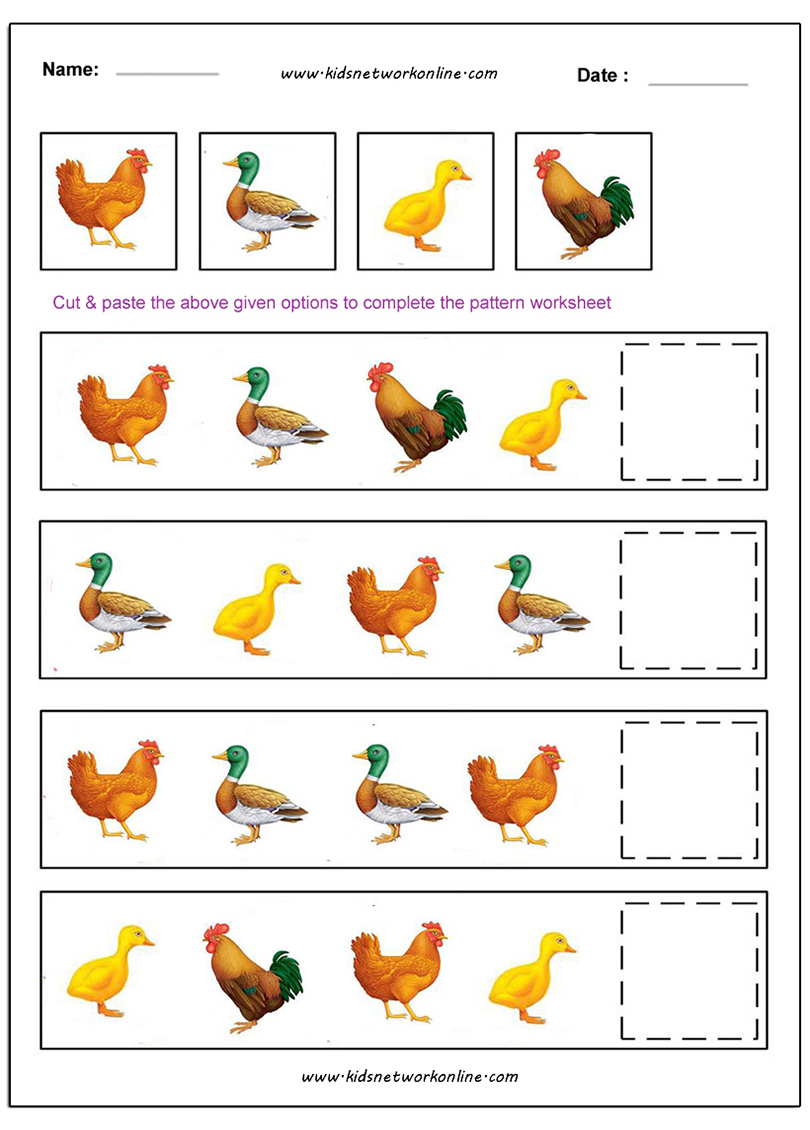 Name: www.kidsnetworkonline.com Date :

Cut & paste the above given options to complete the pattern worksheet

www.kidsnetworkonline.com